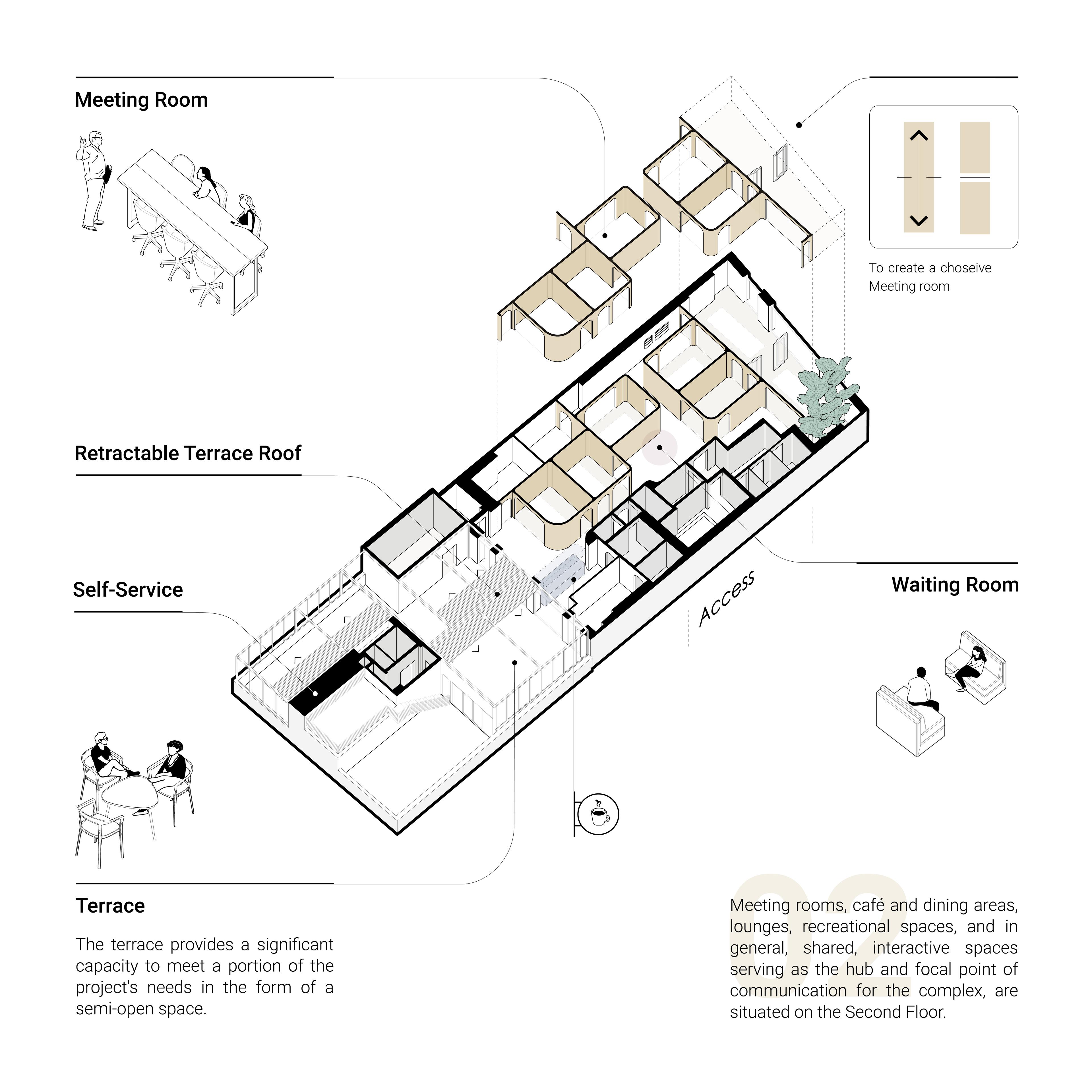 Meeting Room

To create a choseive Meeting room

Retractable Terrace Roof

Self-Service

Access

Waiting Room

Terrace

The terrace provides a significant capacity to meet a portion of the project's needs in the form of a semi-open space.

02

Meeting rooms, café and dining areas, lounges, recreational spaces, and in general, shared, interactive spaces serving as the hub and focal point of communication for the complex, are situated on the Second Floor.